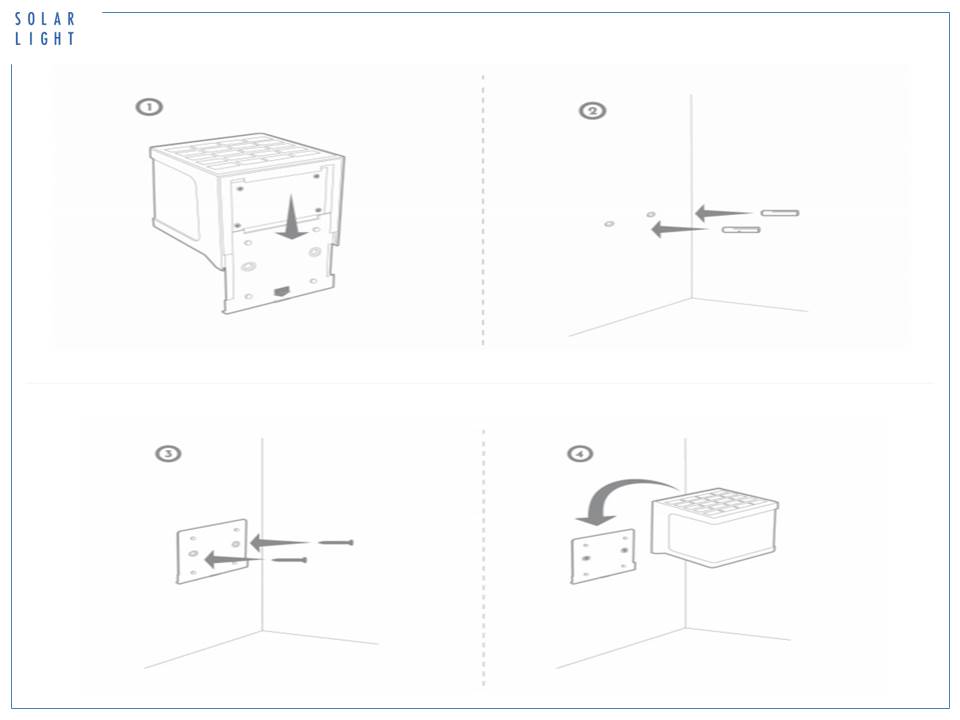 SOLAR
LIGHT

①

②

③

④