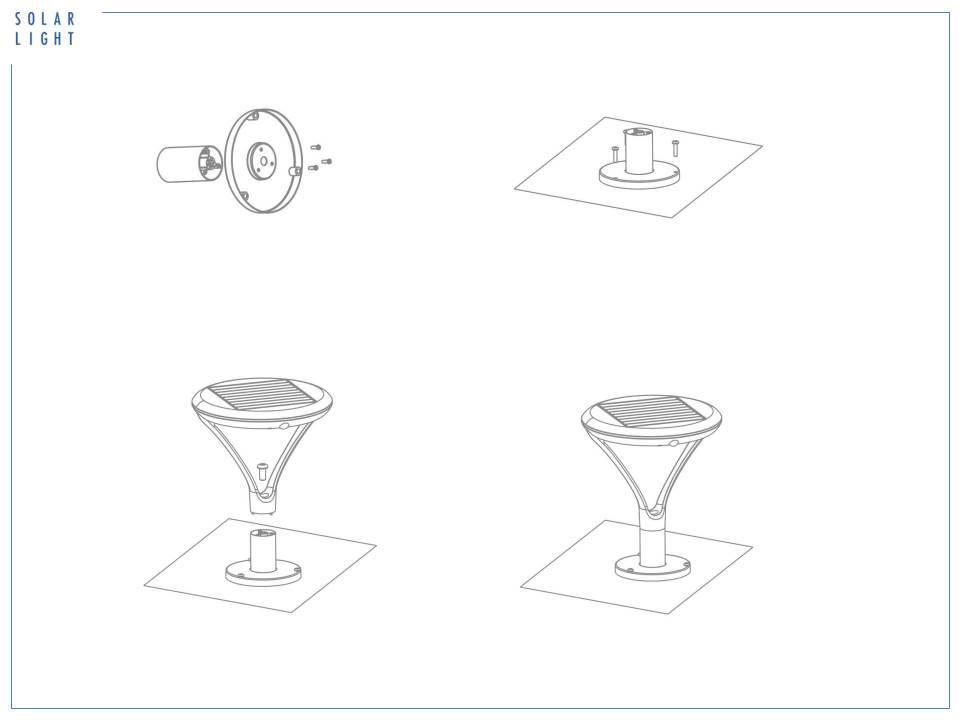 SOLAR
LIGHT