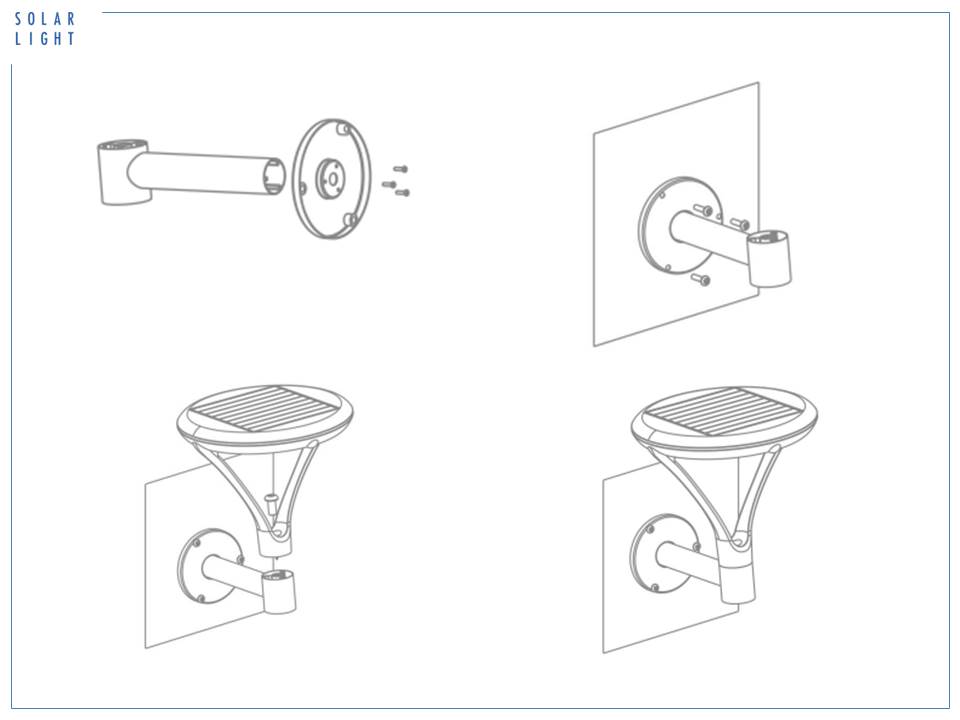 SOLAR
LIGHT