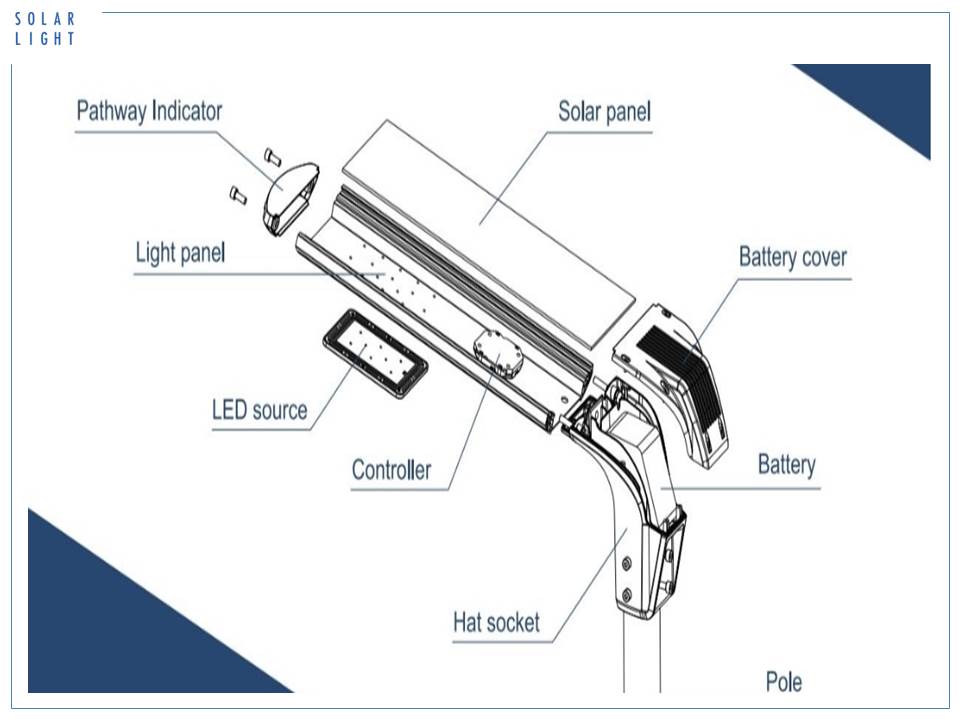 SOLAR
LIGHT

Pathway Indicator

Solar panel

Light panel

Battery cover

LED source

Controller

Battery

Hat socket

Pole