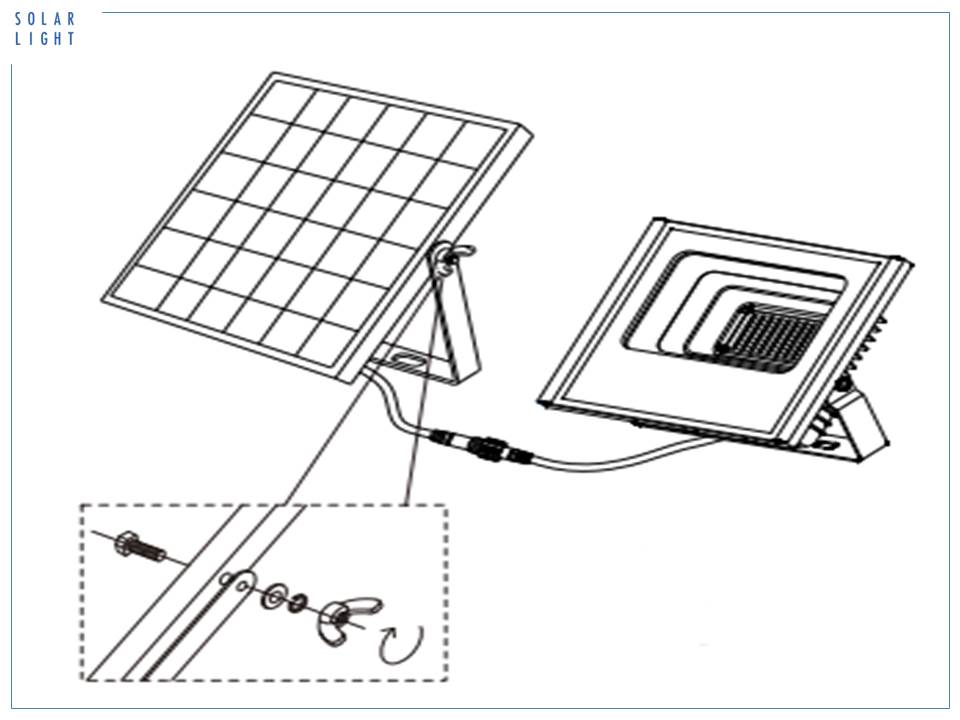 SOLAR LIGHT