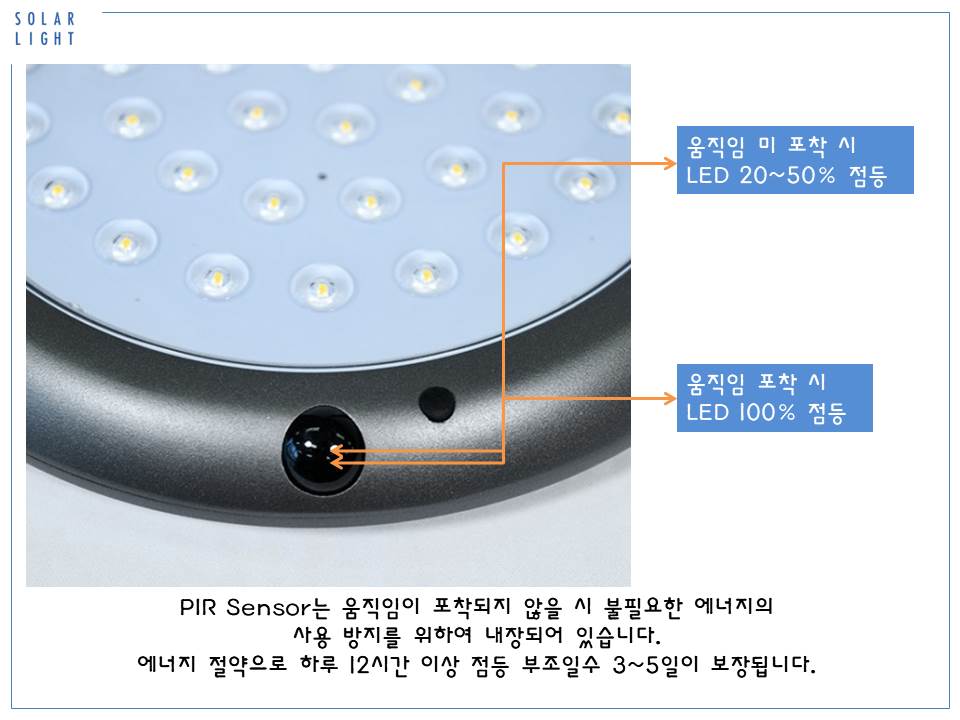 SOLAR
LIGHT

움직임 미 포착 시
LED 20~50% 점등

움직임 포착 시
LED 100% 점등

PIR Sensor는 움직임이 포착되지 않을 시 불필요한 에너지의 사용 방지를 위하여 내장되어 있습니다.
에너지 절약으로 하루 12시간 이상 점등 부조일수 3~5일이 보장됩니다.